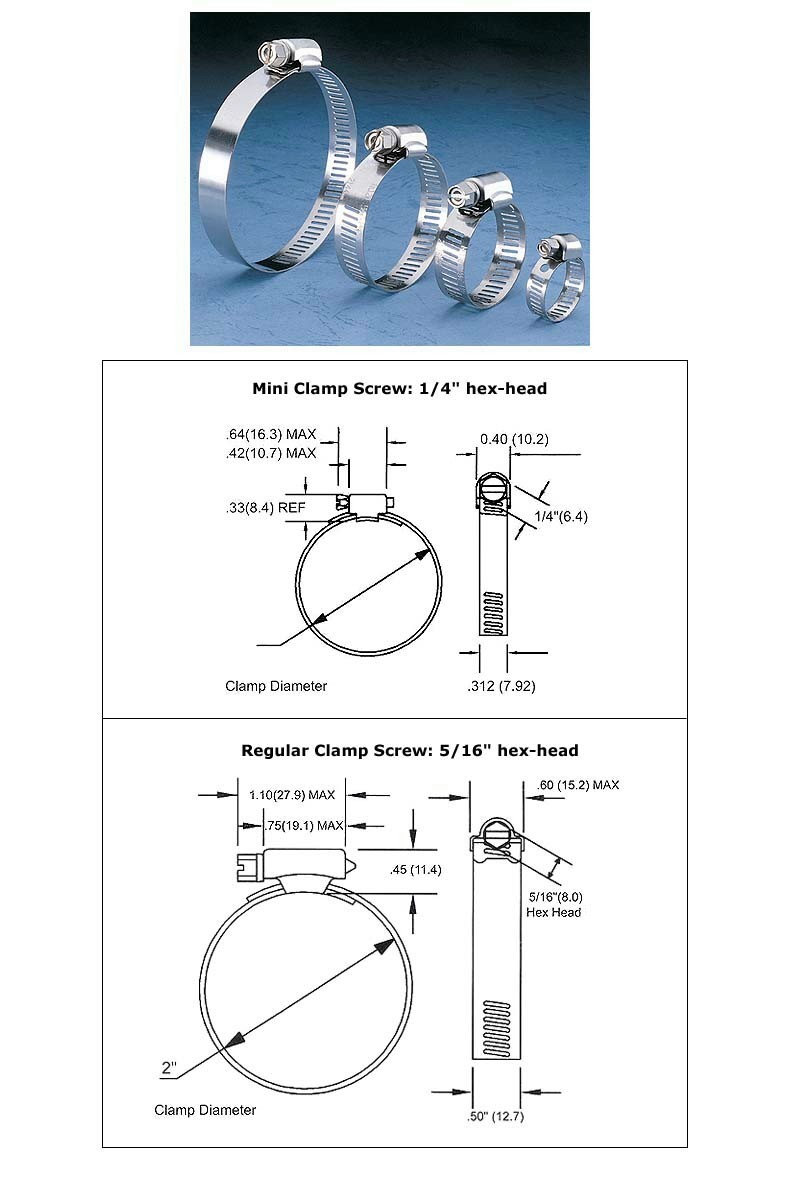 Mini Clamp Screw: 1/4" hex-head

.64(16.3) MAX
.42(10.7) MAX
.33(8.4) REF
0.40 (10.2)
1/4"(6.4)
Clamp Diameter
.312 (7.92)

Regular Clamp Screw: 5/16" hex-head

1.10(27.9) MAX
.75(19.1) MAX
.45 (11.4)
.60 (15.2) MAX
5/16"(8.0) Hex Head
2"
Clamp Diameter
.50" (12.7)